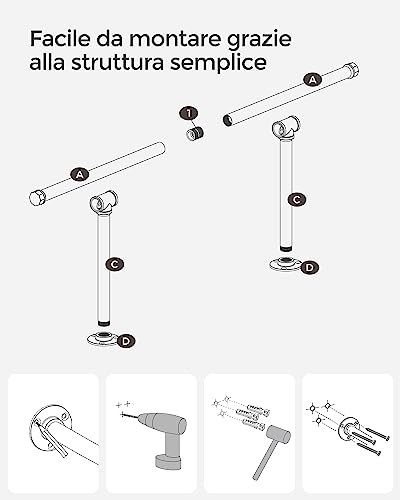 Facile da montare grazie alla struttura semplice

A

1

A

C

C

D

D