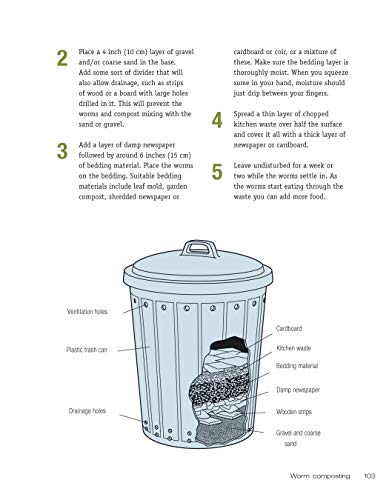 2 Place a 4 inch (10 cm) layer of gravel and/or coarse sand in the base. Add some sort of divider that will also allow drainage, such as strips of wood or a board with large holes drilled in it. This will prevent the worms and compost mixing with the sand or gravel.

3 Add a layer of damp newspaper followed by around 6 inches (15 cm) of bedding material. Place the worms on the bedding. Suitable bedding materials include leaf mold, garden compost, shredded newspaper or cardboard or coir, or a mixture of these. Make sure the bedding layer is thoroughly moist. When you squeeze some in your hand, moisture should just drip between your fingers.

4 Spread a thin layer of chopped kitchen waste over half the surface and cover it all with a thick layer of newspaper or cardboard.

5 Leave undisturbed for a week or two while the worms settle in. As the worms start eating through the waste you can add more food.

Ventilation holes

Plastic trash can

Drainage holes

Cardboard

Kitchen waste

Bedding material

Damp newspaper

Wooden strips

Gravel and coarse sand

Worm composting 103