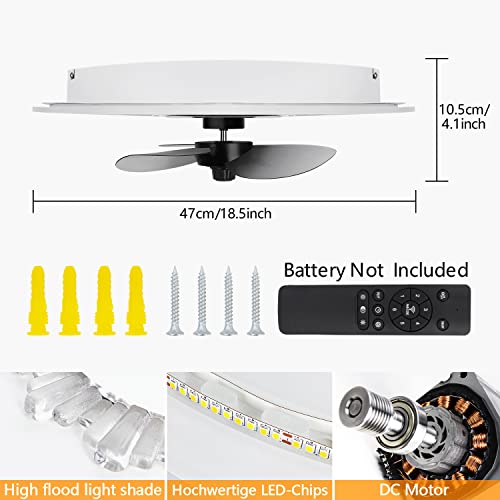 10.5cm/
4.1inch

47cm/18.5inch

Battery Not Included

High flood light shade

Hochwertige LED-Chips

DC Motor