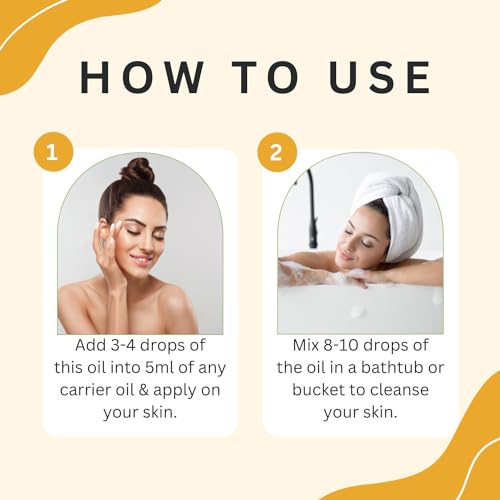 HOW TO USE

1

Add 3-4 drops of this oil into 5ml of any carrier oil & apply on your skin.

2

Mix 8-10 drops of the oil in a bathtub or bucket to cleanse your skin.