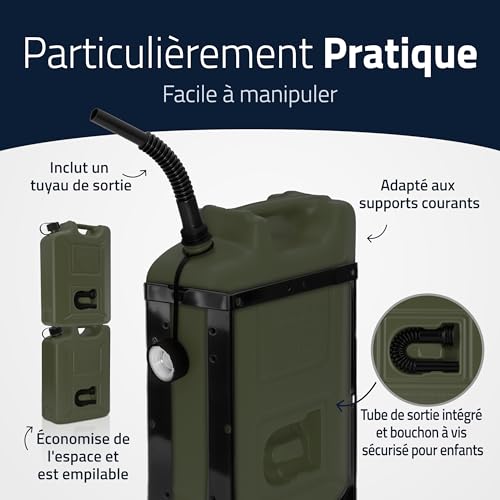 Particulièrement Pratique

Facile à manipuler

Inclut un tuyau de sortie

Adapté aux supports courants

Tube de sortie intégré et bouchon à vis sécurisé pour enfants

Économise de l'espace et est empilable