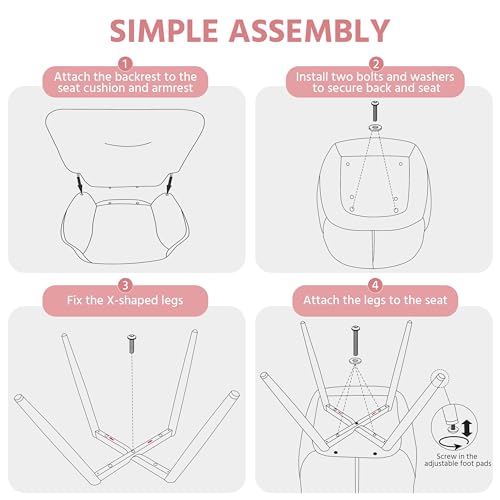 SIMPLE ASSEMBLY

1
Attach the backrest to the seat cushion and armrest

2
Install two bolts and washers to secure back and seat

3
Fix the X-shaped legs

4
Attach the legs to the seat

Screw in the adjustable foot pads