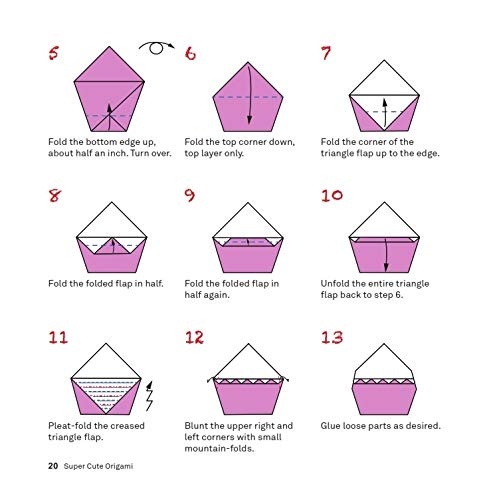 5

Fold the bottom edge up, about half an inch. Turn over.

6

Fold the top corner down, top layer only.

7

Fold the corner of the triangle flap up to the edge.

8

Fold the folded flap in half.

9

Fold the folded flap in half again.

10

Unfold the entire triangle flap back to step 6.

11

Pleat-fold the creased triangle flap.

12

Blunt the upper right and left corners with small mountain-folds.

13

Glue loose parts as desired.

20 Super Cute Origami