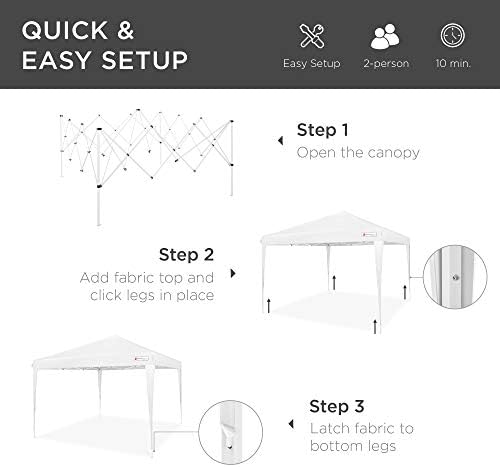 QUICK & EASY SETUP

Easy Setup

2-person

10 min.

Step 1
Open the canopy

Step 2
Add fabric top and click legs in place

Step 3
Latch fabric to bottom legs