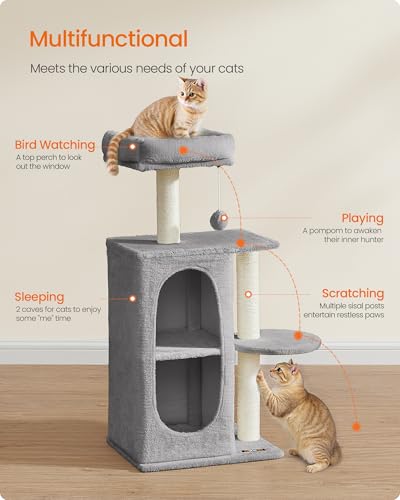 Multifunctional

Meets the various needs of your cats

Bird Watching
A top perch to look out the window

Playing
A pompom to awaken their inner hunter

Sleeping
2 caves for cats to enjoy some "me" time

Scratching
Multiple sisal posts entertain restless paws