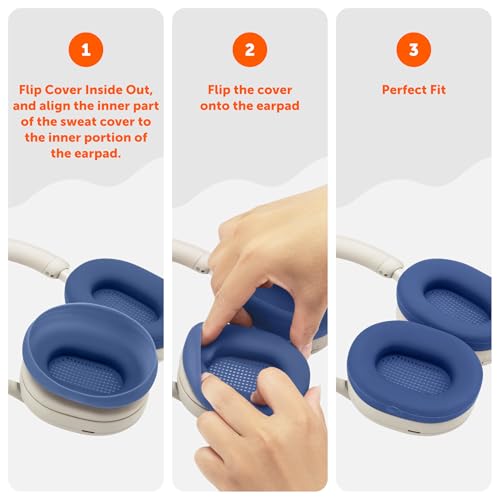 1

Flip Cover Inside Out, and align the inner part of the sweat cover to the inner portion of the earpad.

2

Flip the cover onto the earpad

3

Perfect Fit