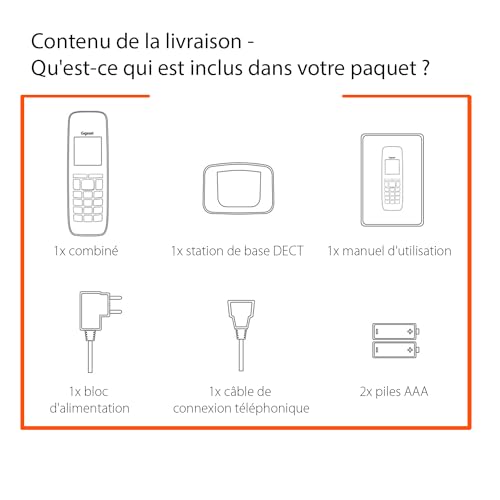 Contenu de la livraison -
Qu'est-ce qui est inclus dans votre paquet ?

Gigaset

1x combiné

1x station de base DECT

1x manuel d'utilisation

1x bloc d'alimentation

1x câble de connexion téléphonique

2x piles AAA