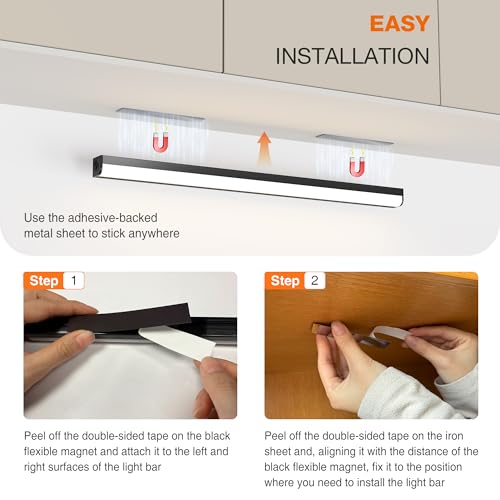 EASY
INSTALLATION

Use the adhesive-backed metal sheet to stick anywhere

Step 1

Peel off the double-sided tape on the black flexible magnet and attach it to the left and right surfaces of the light bar

Step 2

Peel off the double-sided tape on the iron sheet and, aligning it with the distance of the black flexible magnet, fix it to the position where you need to install the light bar