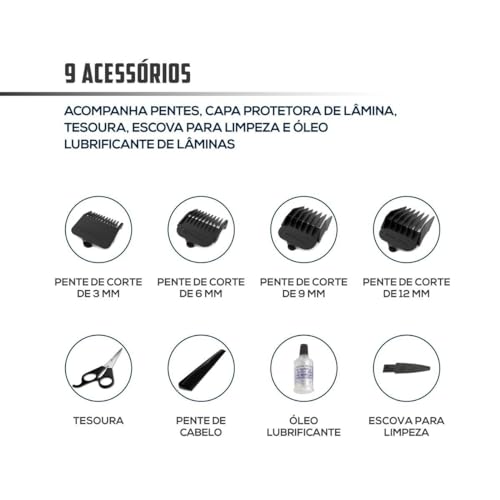 9 ACESSÓRIOS

ACOMPANHA PENTES, CAPA PROTETORA DE LÂMINA, TESOURA, ESCOVA PARA LIMPEZA E ÓLEO LUBRIFICANTE DE LÂMINAS

PENTE DE CORTE DE 3 MM

PENTE DE CORTE DE 6 MM

PENTE DE CORTE DE 9 MM

PENTE DE CORTE DE 12 MM

TESOURA

PENTE DE CABELO

ÓLEO LUBRIFICANTE

ESCOVA PARA LIMPEZA