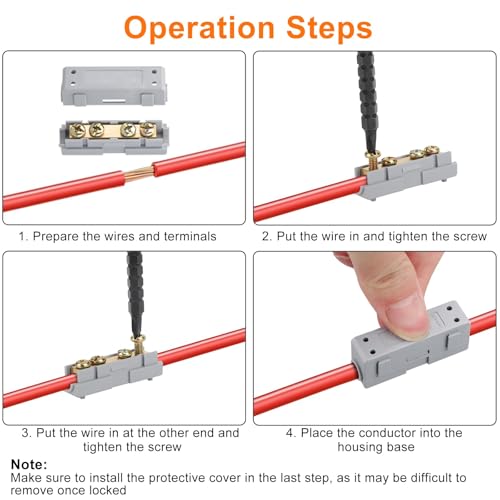 Operation Steps

1. Prepare the wires and terminals

2. Put the wire in and tighten the screw

3. Put the wire in at the other end and tighten the screw

4. Place the conductor into the housing base

Note:
Make sure to install the protective cover in the last step, as it may be difficult to remove once locked