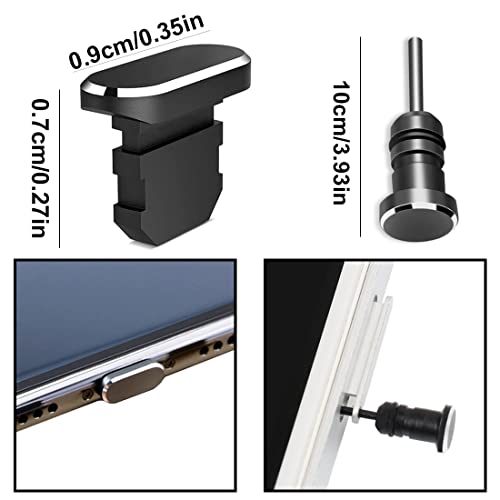 0.9cm/0.35in

0.7cm/0.27in

10cm/3.93in