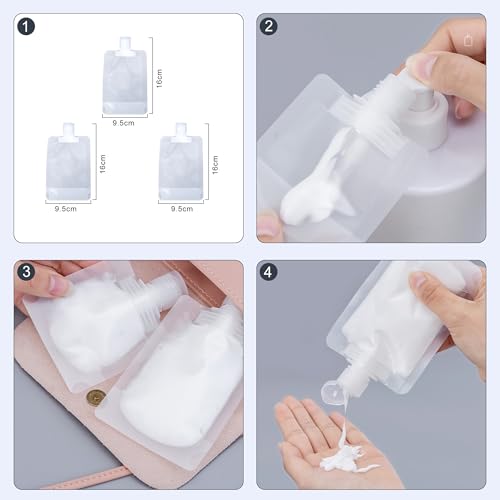 1

16cm

9.5cm

16cm

9.5cm

16cm

9.5cm

2

3

4