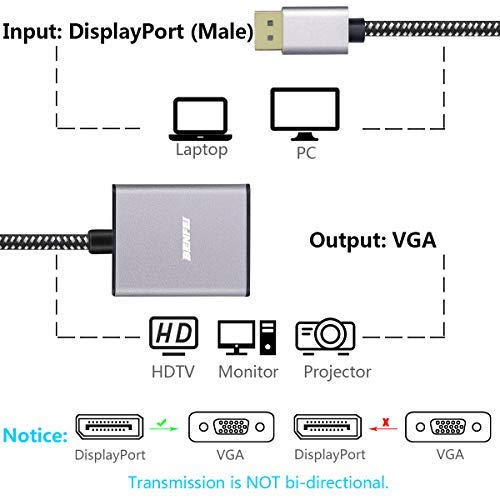 Input: DisplayPort (Male)

Laptop PC

BENFEI

Output: VGA

HD

HDTV Monitor Projector

Notice: DisplayPort VGA DisplayPort VGA

Transmission is NOT bi-directional.