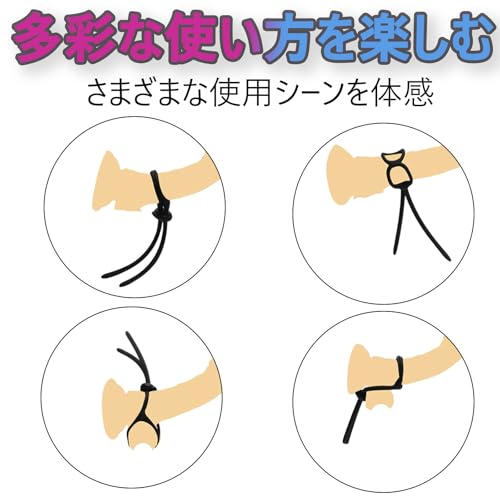 多彩な使い方を楽しむ

さまざまな使用シーンを体感