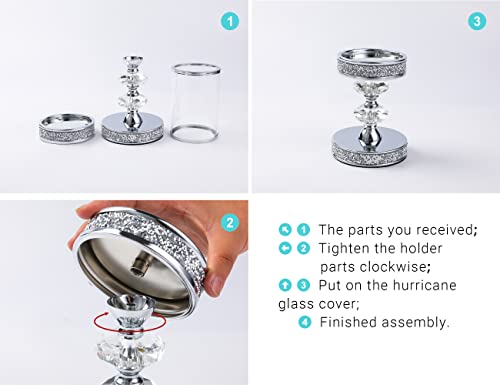 1

3

2

1 The parts you received;
2 Tighten the holder parts clockwise;
3 Put on the hurricane glass cover;
4 Finished assembly.