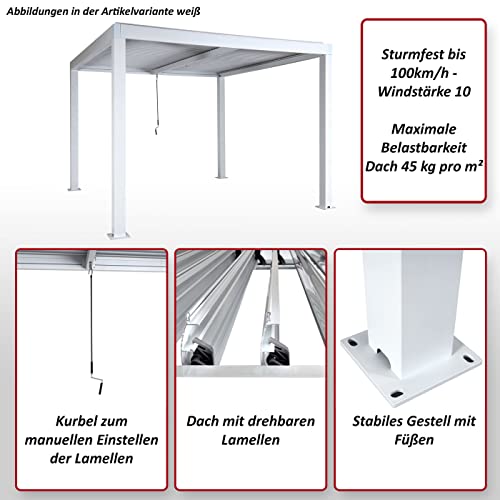 Abbildungen in der Artikelvariante weiß

Sturmfest bis 100km/h - Windstärke 10

Maximale Belastbarkeit Dach 45 kg pro m²

Kurbel zum manuellen Einstellen der Lamellen

Dach mit drehbaren Lamellen

Stabiles Gestell mit Füßen