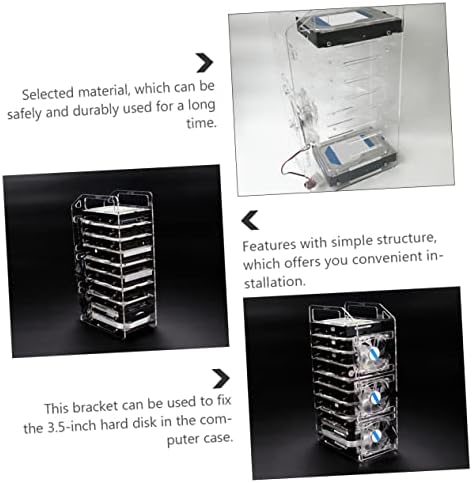 Selected material, which can be safely and durably used for a long time.

Features with simple structure, which offers you convenient installation.

This bracket can be used to fix the 3.5-inch hard disk in the computer case.