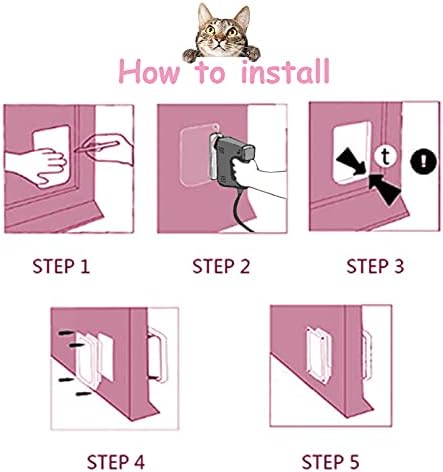 How to install

t

!

STEP 1

STEP 2

STEP 3

STEP 4

STEP 5