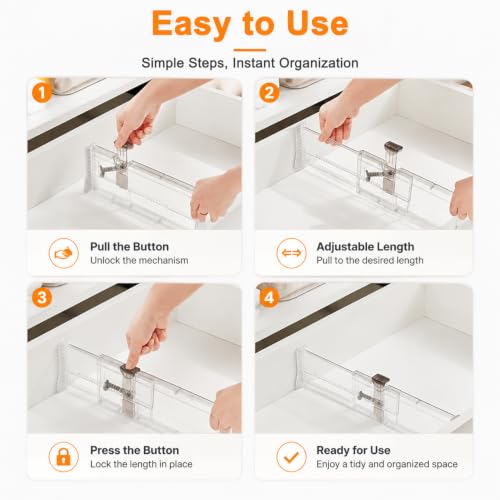 Easy to Use

Simple Steps, Instant Organization

1

Pull the Button
Unlock the mechanism

2

Adjustable Length
Pull to the desired length

3

Press the Button
Lock the length in place

4

Ready for Use
Enjoy a tidy and organized space