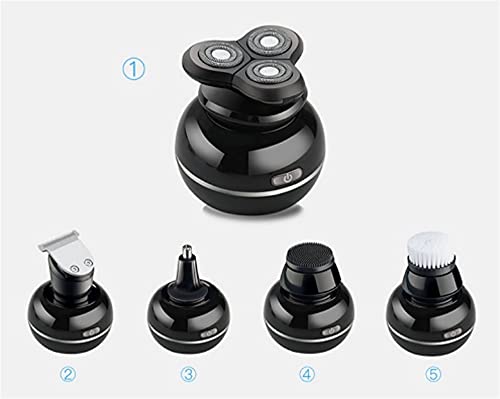 ①

②

③

④

⑤