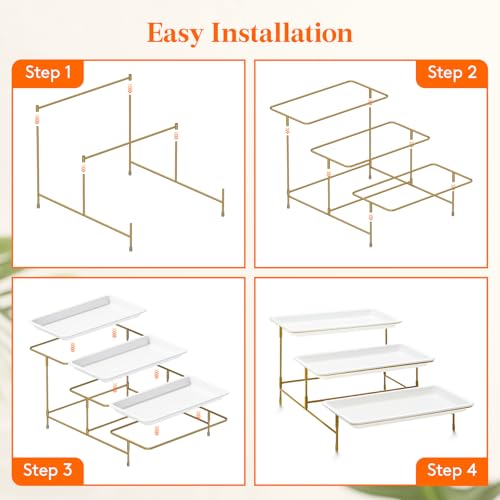 Easy Installation

Step 1

Step 2

Step 3

Step 4