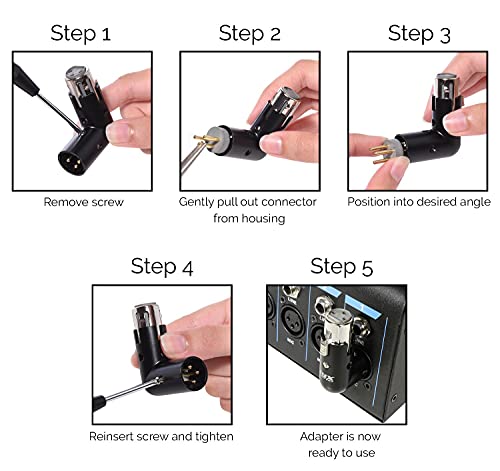 Step 1

Remove screw

Step 2

Gently pull out connector from housing

Step 3

Position into desired angle

Step 4

Reinsert screw and tighten

Step 5

Adapter is now ready to use