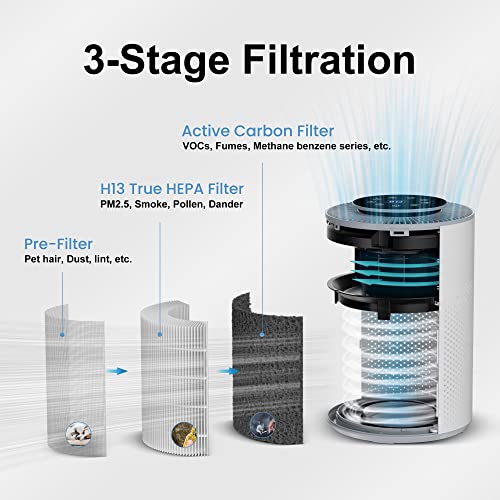 3-Stage Filtration

Active Carbon Filter
VOCs, Fumes, Methane benzene series, etc.

H13 True HEPA Filter
PM2.5, Smoke, Pollen, Dander

Pre-Filter
Pet hair, Dust, lint, etc.