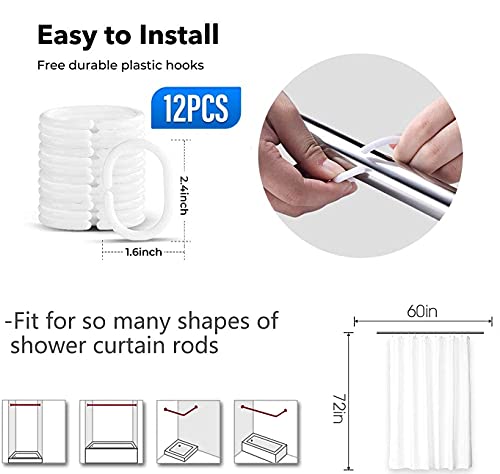 Easy to Install

Free durable plastic hooks

12PCS

2.4inch

1.6inch

-Fit for so many shapes of shower curtain rods

60in

72in