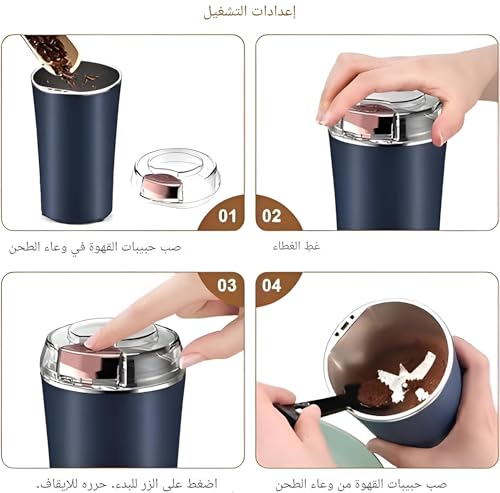 إعدادات التشغيل

01

صب حبيبات القهوة في وعاء الطحن

02

غط الغطاء

03

اضغط على الزر للبدء. حرره للايقاف.

04

صب حبيبات القهوة من وعاء الطحن