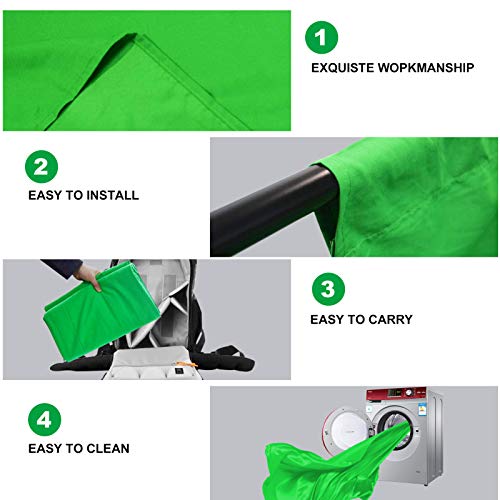 1

EXQUISTE WOPKMANSHIP

2

EASY TO INSTALL

3

EASY TO CARRY

4

EASY TO CLEAN