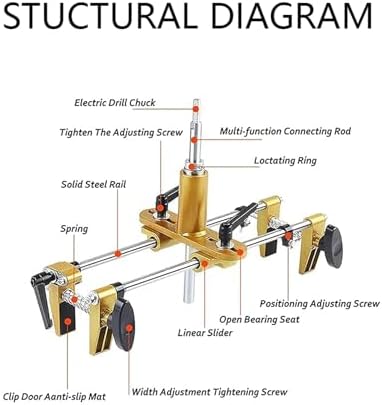 STUCTURAL DIAGRAM

Electric Drill Chuck

Tighten The Adjusting Screw

Multi-function Connecting Rod

Loctating Ring

Solid Steel Rail

Spring

Positioning Adjusting Screw

Open Bearing Seat

Linear Slider

Clip Door Aanti-slip Mat

Width Adjustment Tightening Screw