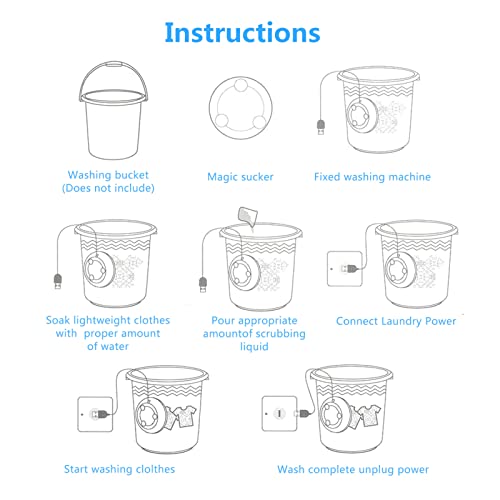 Instructions

Washing bucket (Does not include)

Magic sucker

Fixed washing machine

Soak lightweight clothes with proper amount of water

Pour appropriate amountof scrubbing liquid

Connect Laundry Power

Start washing clolthes

Wash complete unplug power