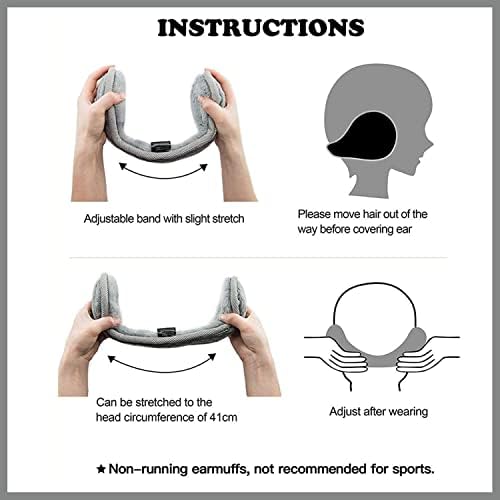 INSTRUCTIONS

Adjustable band with slight stretch

Please move hair out of the way before covering ear

Can be stretched to the head circumference of 41cm

Adjust after wearing

★ Non-running earmuffs, not recommended for sports.