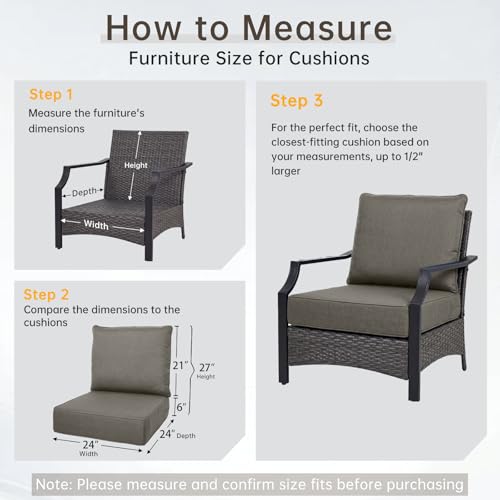 How to Measure
Furniture Size for Cushions

Step 1
Measure the furniture's dimensions

Height
Depth
Width

Step 2
Compare the dimensions to the cushions

21"
27"
Height
6"
24" Depth
24"
Width

Step 3
For the perfect fit, choose the closest-fitting cushion based on your measurements, up to 1/2" larger

Note: Please measure and confirm size fits before purchasing