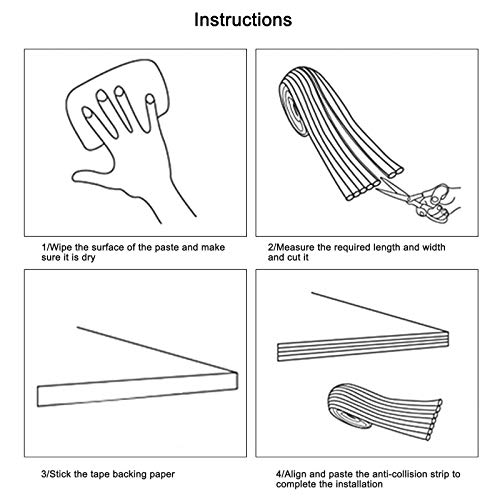 Instructions

1/Wipe the surface of the paste and make sure it is dry

2/Measure the required length and width and cut it

3/Stick the tape backing paper

4/Align and paste the anti-collision strip to complete the installation