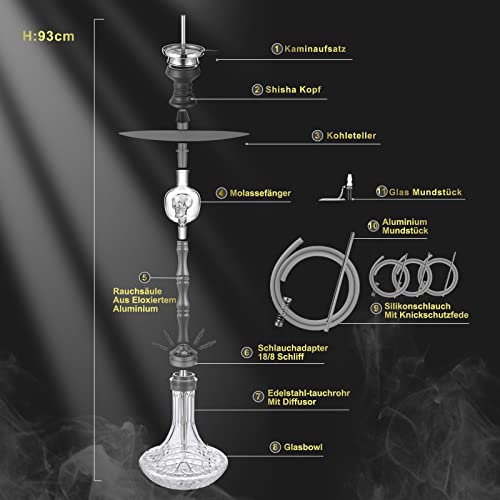 H:93cm

1 Kaminaufsatz

2 Shisha Kopf

3 Kohleteller

4 Molassefänger

11 Glas Mundstück

10 Aluminium Mundstück

5 Rauchsäule Aus Eloxiertem Aluminium

9 Silikonschlauch Mit Knickschutzfede

6 Schlauchadapter 18/8 Schliff

7 Edelstahl-tauchrohr Mit Diffusor

8 Glasbowl