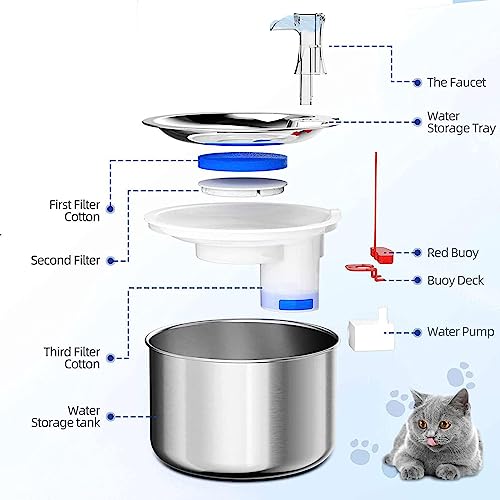 The Faucet

Water Storage Tray

First Filter Cotton

Second Filter

Red Buoy

Buoy Deck

Water Pump

Third Filter Cotton

Water Storage tank