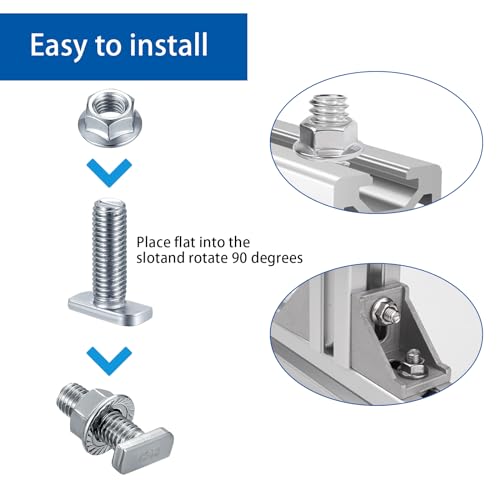 Easy to install

Place flat into the slotand rotate 90 degrees