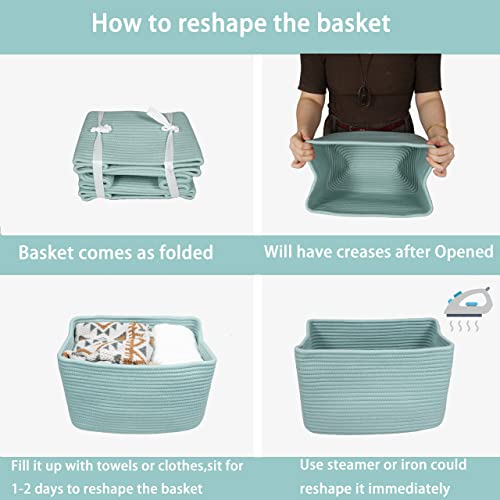 How to reshape the basket

Basket comes as folded

Will have creases after Opened

Fill it up with towels or clothes,sit for 1-2 days to reshape the basket

Use steamer or iron could reshape it immediately