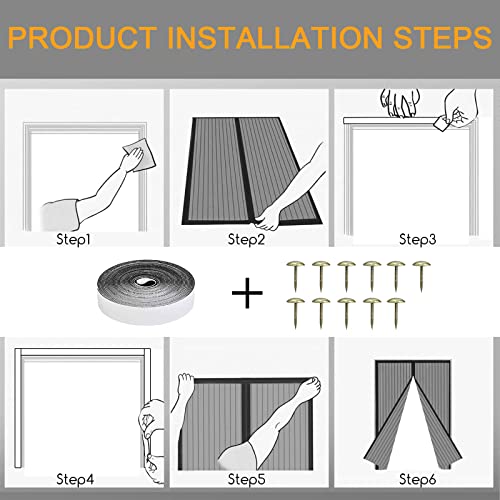 PRODUCT INSTALLATION STEPS

Step1

Step2

Step3

+

Step4

Step5

Step6