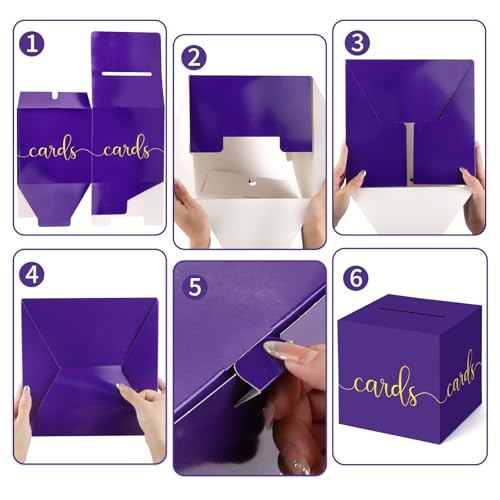 1

cards cards

2

3

4

5

6

cards cards