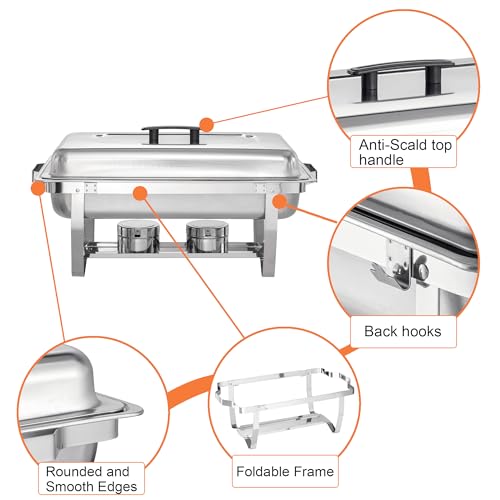 Anti-Scald top handle

Back hooks

Rounded and Smooth Edges

Foldable Frame