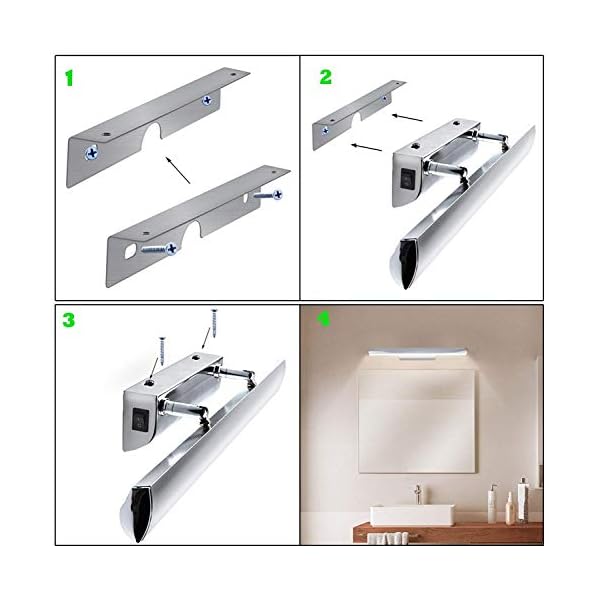 1

2

3

4