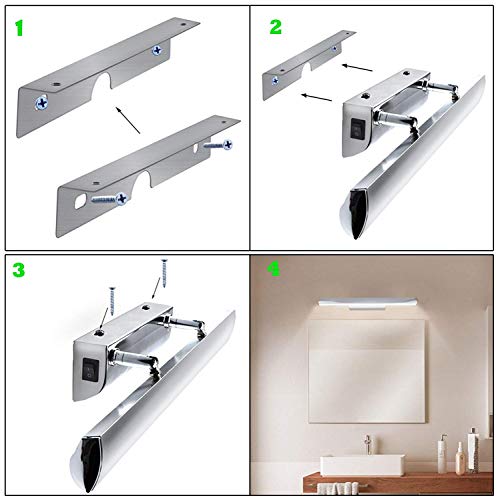 1

2

3

4