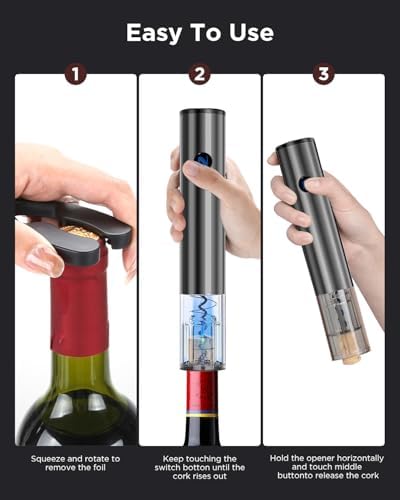 Easy To Use

1

2

3

Squeeze and rotate to remove the foil

Keep touching the switch botton until the cork rises out

Hold the opener horizontally and touch middle buttonto release the cork