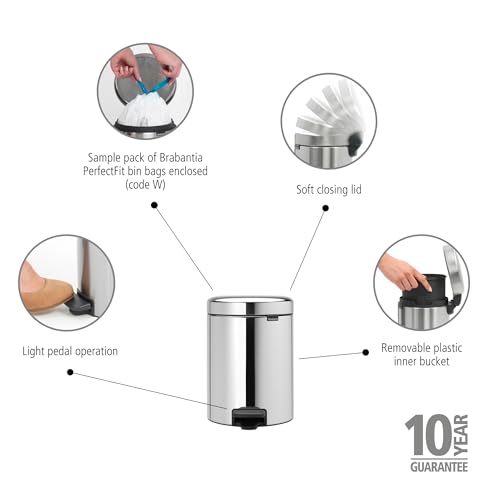 Sample pack of Brabantia PerfectFit bin bags enclosed (code W)

Soft closing lid

Light pedal operation

Removable plastic inner bucket

10 YEAR GUARANTEE