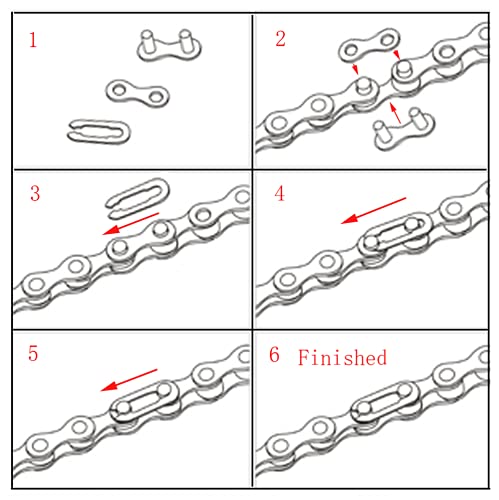 1

2

3

4

5

6 Finished