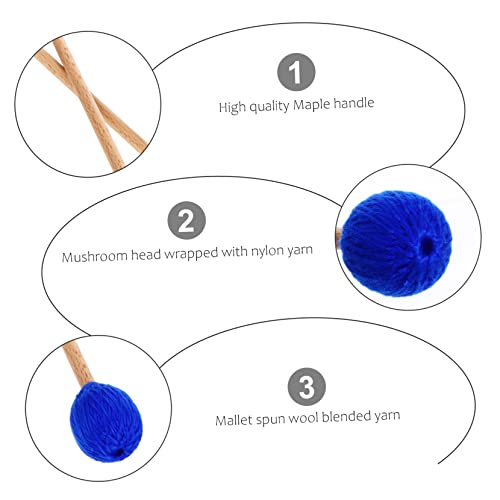 1

High quality Maple handle

2

Mushroom head wrapped with nylon yarn

3

Mallet spun wool blended yarn