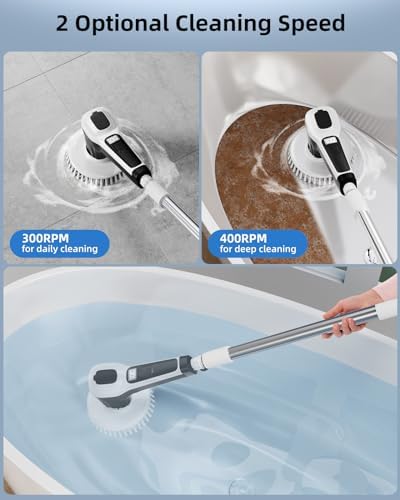 2 Optional Cleaning Speed

300RPM
for daily cleaning

400RPM
for deep cleaning