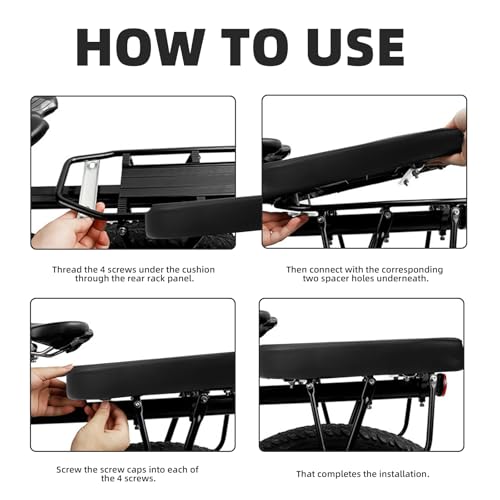 HOW TO USE

Thread the 4 screws under the cushion through the rear rack panel.

Then connect with the corresponding two spacer holes underneath.

Screw the screw caps into each of the 4 screws.

That completes the installation.